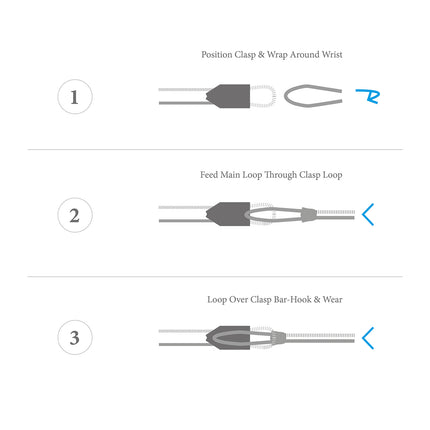 Position Clasp & Wrap Around Wrist

1

Feed Main Loop Through Clasp Loop

2

Loop Over Clasp Bar-Hook & Wear

3