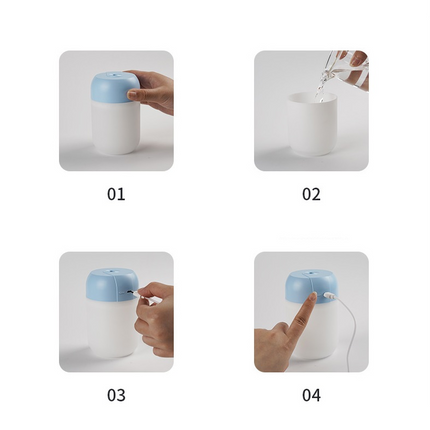 01

02

03

04