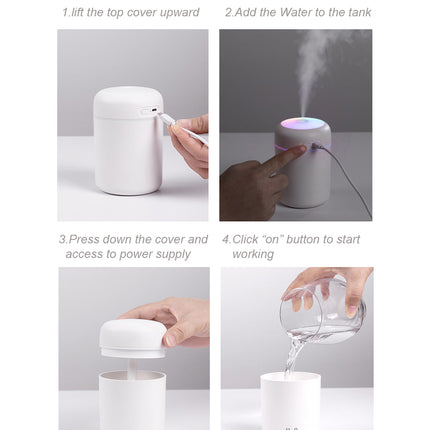 1.lift the top cover upward

2.Add the Water to the tank

3.Press down the cover and access to power supply

4.Click “on” button to start working