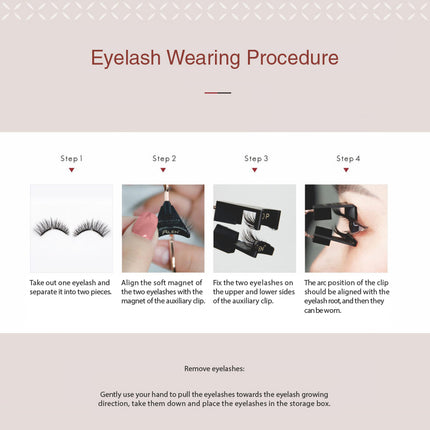 Eyelash Wearing Procedure

Step 1

Take out one eyelash and separate it into two pieces.

Step 2

Align the soft magnet of the two eyelashes with the magnet of the auxiliary clip.

Step 3

Fix the two eyelashes on the upper and lower sides of the auxiliary clip.

Step 4

The arc position of the clip should be aligned with the eyelash root, and then they can be worn.

Remove eyelashes:

Gently use your hand to pull the eyelashes towards the eyelash growing direction, take them down and place the eyelashes in the storage box.