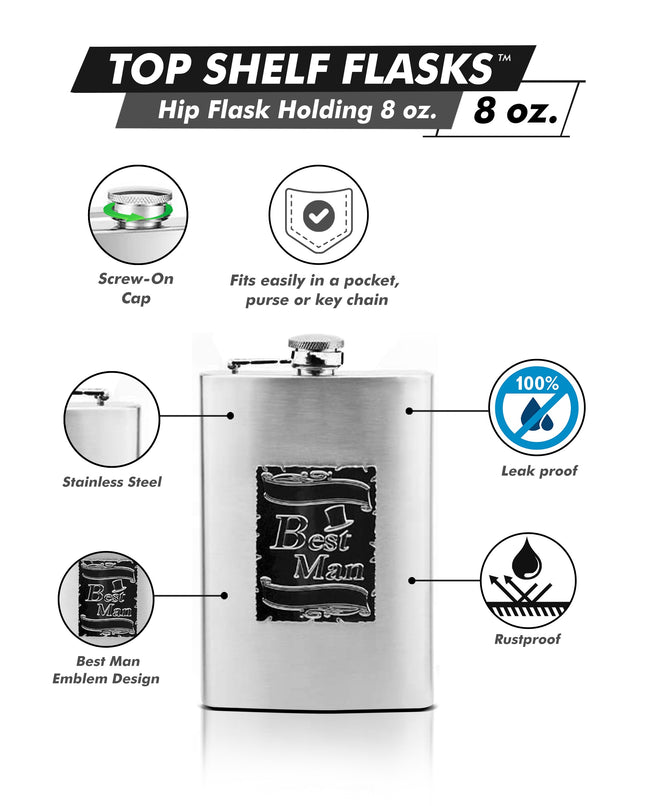 TOP SHELF FLASKS™

Hip Flask Holding 8 oz.

8 oz.

Screw-On Cap

Fits easily in a pocket, purse or key chain

Stainless Steel

100%

Leak proof

Best Man

Best Man

Best Man Emblem Design

Rustproof