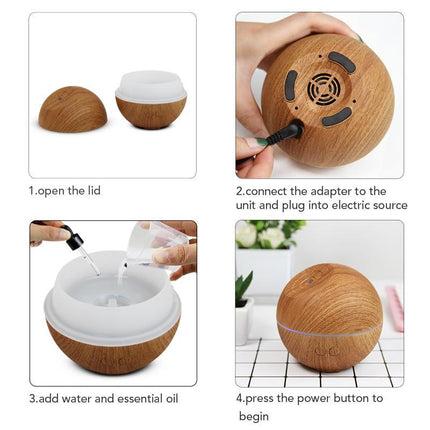 1.open the lid

2.connect the adapter to the unit and plug into electric source

3.add water and essential oil

4.press the power button to begin