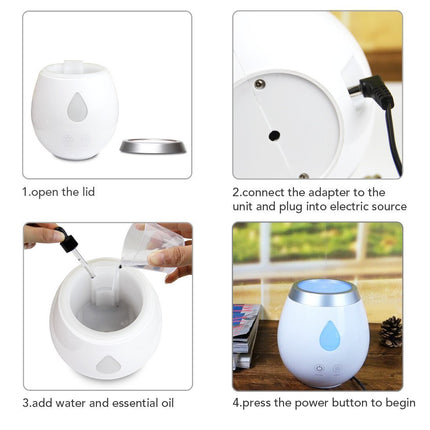 1.open the lid

2.connect the adapter to the unit and plug into electric source

3.add water and essential oil

4.press the power button to begin