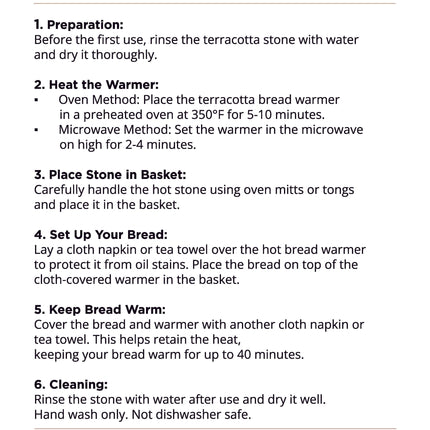 1. Preparation:
Before the first use, rinse the terracotta stone with water and dry it thoroughly.

2. Heat the Warmer:
▪ Oven Method: Place the terracotta bread warmer in a preheated oven at 350°F for 5-10 minutes.
▪ Microwave Method: Set the warmer in the microwave on high for 2-4 minutes.

3. Place Stone in Basket:
Carefully handle the hot stone using oven mitts or tongs and place it in the basket.

4. Set Up Your Bread:
Lay a cloth napkin or tea towel over the hot bread warmer to protect it from oil stains. Place the bread on top of the cloth-covered warmer in the basket.

5. Keep Bread Warm:
Cover the bread and warmer with another cloth napkin or tea towel. This helps retain the heat,
keeping your bread warm for up to 40 minutes.

6. Cleaning:
Rinse the stone with water after use and dry it well.
Hand wash only. Not dishwasher safe.