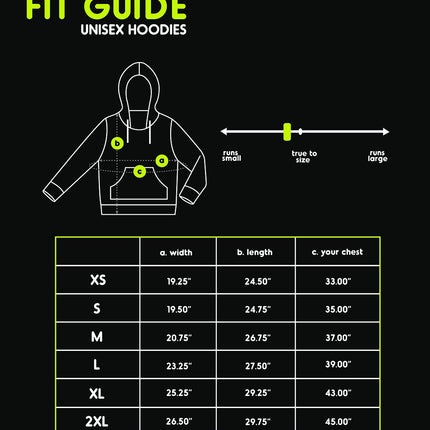 FIT GUIDE
UNISEX HOODIES

b
a
c

runs small
true to size
runs large

| | a. width | b. length | c. your chest |
|---|---|---|---|
| XS | 19.25" | 24.50" | 33.00" |
| S | 19.50" | 24.75" | 35.00" |
| M | 20.75" | 26.75" | 37.00" |
| L | 23.25" | 27.50" | 39.00" |
| XL | 25.25" | 29.25" | 43.00" |
| 2XL | 26.50" | 29.75" | 45.00" |