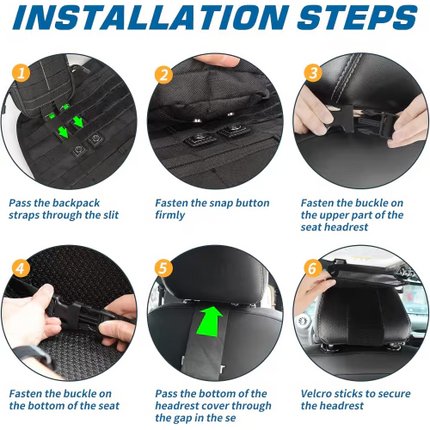 INSTALLATION STEPS

1

Pass the backpack straps through the slit

2

Fasten the snap button firmly

3

Fasten the buckle on the upper part of the seat headrest

4

Fasten the buckle on the bottom of the seat

5

Pass the bottom of the headrest cover through the gap in the se

6

Velcro sticks to secure the headrest